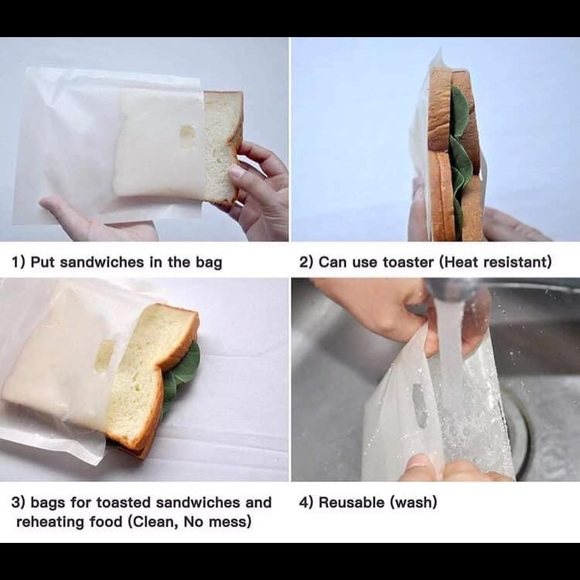 1) Put sandwiches in the bag

2) Can use toaster (Heat resistant)

3) bags for toasted sandwiches and reheating food (Clean, No mess)

4) Reusable (wash)